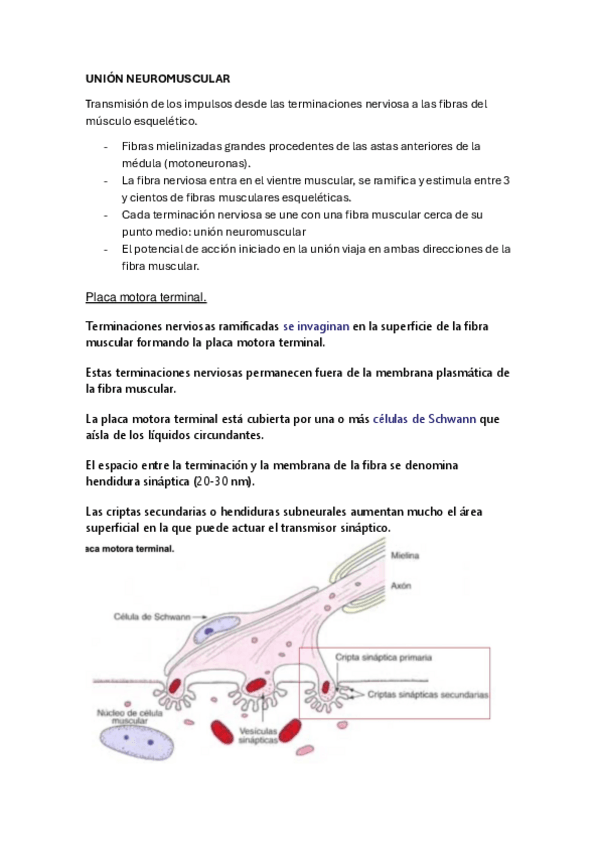 UNIÓN NEUROMUSCULAR

Transmisión de los impulsos desde las terminaciones nerviosa a las fibras del músculo esquelético.

- Fibras mielinizadas grandes procedentes de las astas anteriores de la médula (motoneuronas).
- La fibra nerviosa entra en el vientre muscular, se ramifica y estimula entre 3 y cientos de fibras musculares esqueléticas.
- Cada terminación nerviosa se une con una fibra muscular cerca de su punto medio: unión neuromuscular
- El potencial de acción iniciado en la unión viaja en ambas direcciones de la fibra muscular.

Placa motora terminal.

Terminaciones nerviosas ramificadas se invaginan en la superficie de la fibra muscular formando la placa motora terminal.

Estas terminaciones nerviosas permanecen fuera de la membrana plasmática de la fibra muscular.

La placa motora terminal está cubierta por una o más células de Schwann que aísla de los líquidos circundantes.

El espacio entre la terminación y la membrana de la fibra se denomina hendidura sináptica (20-30 nm).

Las criptas secundarias o hendiduras subneurales aumentan mucho el área superficial en la que puede actuar el transmisor sináptico.

aca motora terminal.

Mielina

Axón

Célula de Schwann

Cripta sináptica primaria

Criptas sinápticas secundarias

Núcleo de célula muscular

Vesículas sinápticas