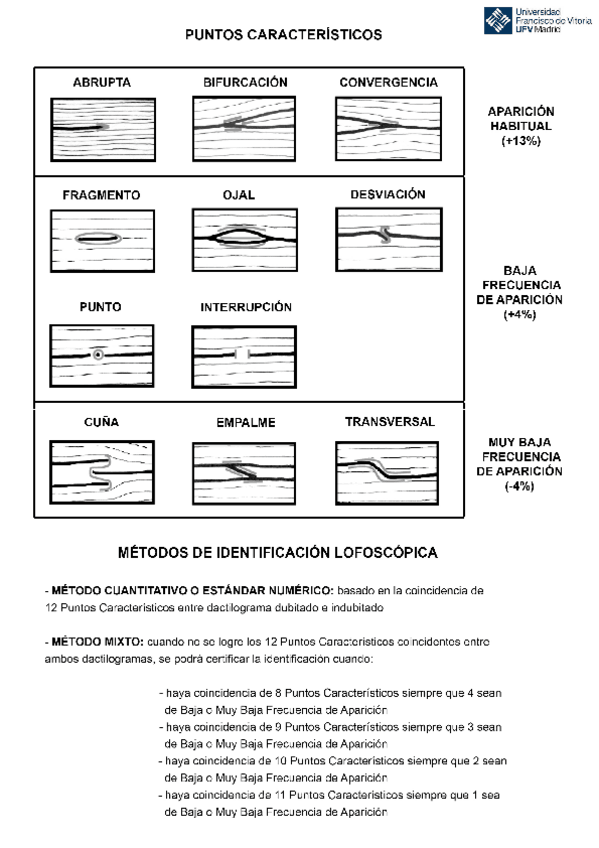 Universidad Francisco de Vitoria UFV Madrid

PUNTOS CARACTERÍSTICOS

ABRUPTA

BIFURCACIÓN

CONVERGENCIA

APARICIÓN HABITUAL (+13%)

FRAGMENTO

OJAL

DESVIACIÓN

PUNTO

INTERRUPCIÓN

BAJA FRECUENCIA DE APARICIÓN (+4%)

CUÑA

EMPALME

TRANSVERSAL

MUY BAJA FRECUENCIA DE APARICIÓN (-4%)

MÉTODOS DE IDENTIFICACIÓN LOFOSCÓPICA

- MÉTODO CUANTITATIVO O ESTÁNDAR NUMÉRICO: basado en la coincidencia de 12 Puntos Característicos entre dactilograma dubitado e indubitado

- MÉTODO MIXTO: cuando no se logre los 12 Puntos Característicos coincidentes entre ambos dactilogramas, se podrá certificar la identificación cuando:

- haya coincidencia de 8 Puntos Característicos siempre que 4 sean de Baja o Muy Baja Frecuencia de Aparición
- haya coincidencia de 9 Puntos Característicos siempre que 3 sean de Baja o Muy Baja Frecuencia de Aparición
- haya coincidencia de 10 Puntos Característicos siempre que 2 sean de Baja o Muy Baja Frecuencia de Aparición
- haya coincidencia de 11 Puntos Característicos siempre que 1 sea de Baja o Muy Baja Frecuencia de Aparición