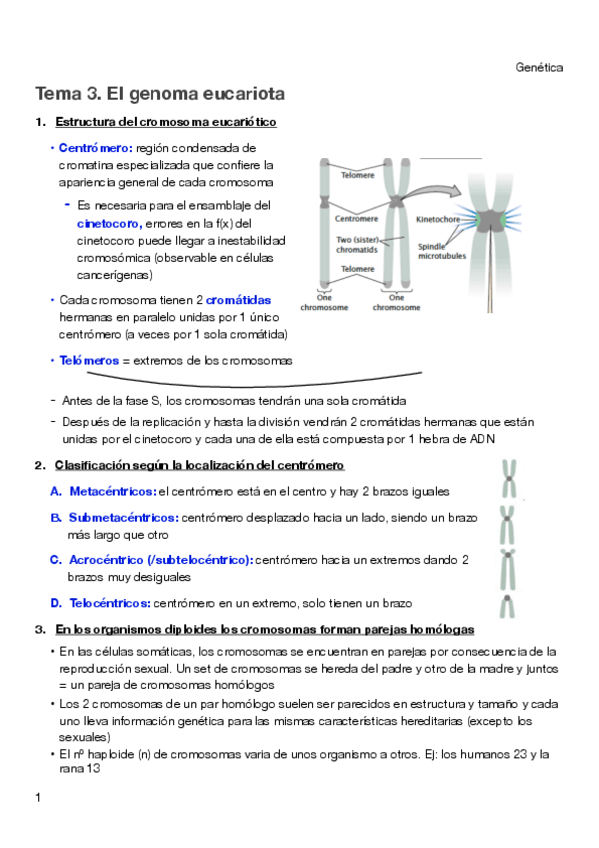 Genética

Tema 3. El genoma eucariota

1. Estructura del cromosoma eucariótico

• Centrómero: región condensada de cromatina especializada que confiere la apariencia general de cada cromosoma

- Es necesaria para el ensamblaje del cinetocoro, errores en la f(x) del cinetocoro puede llegar a inestabilidad cromosómica (observable en células cancerígenas)

• Cada cromosoma tienen 2 cromátidas hermanas en paralelo unidas por 1 único centrómero (a veces por 1 sola cromátida)

• Telómeros = extremos de los cromosomas

Telomere
Centromere
Two (sister) chromatids
Telomere
One chromosome
One chromosome
Kinetochore
Spindle microtubules

- Antes de la fase S, los cromosomas tendrán una sola cromátida
- Después de la replicación y hasta la división vendrán 2 cromátidas hermanas que están unidas por el cinetocoro y cada una de ella está compuesta por 1 hebra de ADN

2. Clasificación según la localización del centrómero

A. Metacéntricos: el centrómero está en el centro y hay 2 brazos iguales

B. Submetacéntricos: centrómero desplazado hacia un lado, siendo un brazo más largo que otro

C. Acrocéntrico (/subtelocéntrico): centrómero hacia un extremos dando 2 brazos muy desiguales

D. Telocéntricos: centrómero en un extremo, solo tienen un brazo

3. En los organismos diploides los cromosomas forman parejas homólogas

• En las células somáticas, los cromosomas se encuentran en parejas por consecuencia de la reproducción sexual. Un set de cromosomas se hereda del padre y otro de la madre y juntos = un pareja de cromosomas homólogos
• Los 2 cromosomas de un par homólogo suelen ser parecidos en estructura y tamaño y cada uno lleva información genética para las mismas características hereditarias (excepto los sexuales)
• El nº haploide (n) de cromosomas varia de unos organismo a otros. Ej: los humanos 23 y la rana 13

1