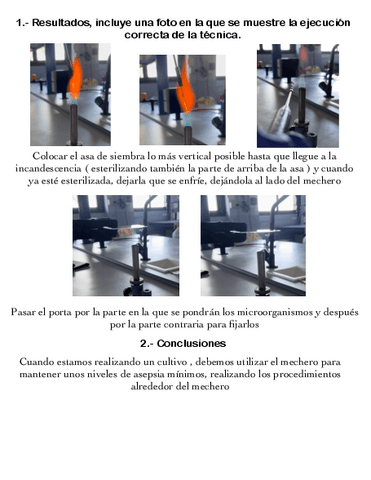 1.- Resultados, incluye una foto en la que se muestre la ejecución correcta de la técnica.

Colocar el asa de siembra lo más vertical posible hasta que llegue a la incandescencia ( esterilizando también la parte de arriba de la asa ) y cuando ya esté esterilizada, dejarla que se enfríe, dejándola al lado del mechero

Pasar el porta por la parte en la que se pondrán los microorganismos y después por la parte contraria para fijarlos

2.- Conclusiones

Cuando estamos realizando un cultivo , debemos utilizar el mechero para mantener unos niveles de asepsia mínimos, realizando los procedimientos alrededor del mechero