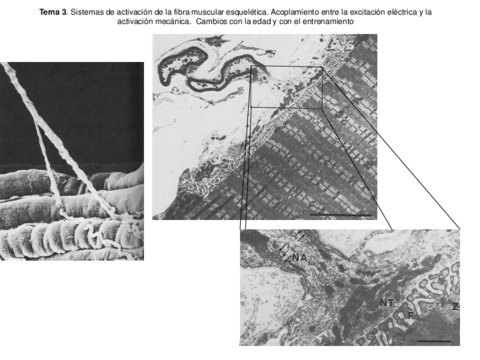 **Tema 3**. Sistemas de activación de la fibra muscular esquelética. Acoplamiento entre la excitación eléctrica y la activación mecánica. Cambios con la edad y con el entrenamiento

NA

NT

F

Z