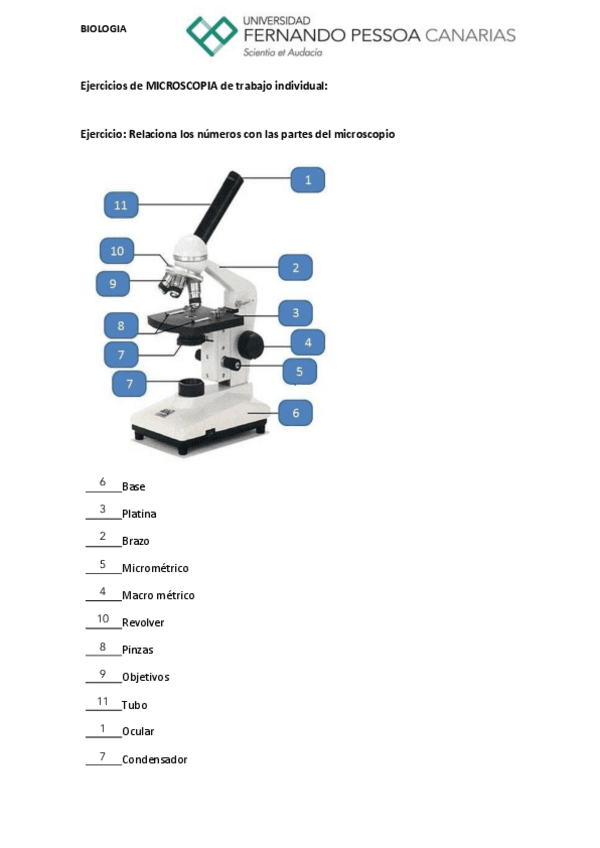 BIOLOGIA

UNIVERSIDAD
FERNANDO PESSOA CANARIAS
Scientia et Audacia

Ejercicios de MICROSCOPIA de trabajo individual:

Ejercicio: Relaciona los números con las partes del microscopio

1
11
10
2
9
3
8
4
7
5
7
6

6 Base

3 Platina

2 Brazo

5 Micrométrico

4 Macro métrico

10 Revolver

8 Pinzas

9 Objetivos

11 Tubo

1 Ocular

7 Condensador