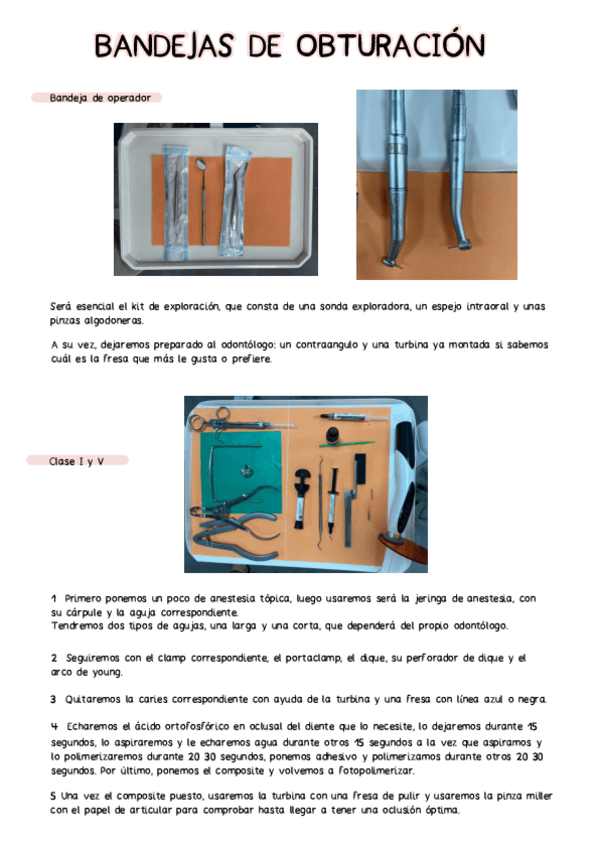 BANDEJAS DE OBTURACIÓN

Bandeja de operador

Será esencial el kit de exploración, que consta de una sonda exploradora, un espejo intraoral y unas pinzas algodoneras.

A su vez, dejaremos preparado al odontólogo: un contraangulo y una turbina ya montada si sabemos cuál es la fresa que más le gusta o prefiere.

Clase I y V

1 Primero ponemos un poco de anestesia tópica, luego usaremos será la jeringa de anestesia, con su cárpule y la aguja correspondiente.
Tendremos dos tipos de agujas, una larga y una corta, que dependerá del propio odontólogo.

2 Seguiremos con el clamp correspondiente, el portaclamp, el dique, su perforador de dique y el arco de young.

3 Quitaremos la caries correspondiente con ayuda de la turbina y una fresa con línea azul o negra.

4 Echaremos el ácido ortofosfórico en oclusal del diente que lo necesite, lo dejaremos durante 15 segundos, lo aspiraremos y le echaremos agua durante otros 15 segundos a la vez que aspiramos y lo polimerizaremos durante 20 30 segundos, ponemos adhesivo y polimerizamos durante otros 20 30 segundos. Por último, ponemos el composite y volvemos a fotopolimerizar.

5 Una vez el composite puesto, usaremos la turbina con una fresa de pulir y usaremos la pinza miller con el papel de articular para comprobar hasta llegar a tener una oclusión óptima.