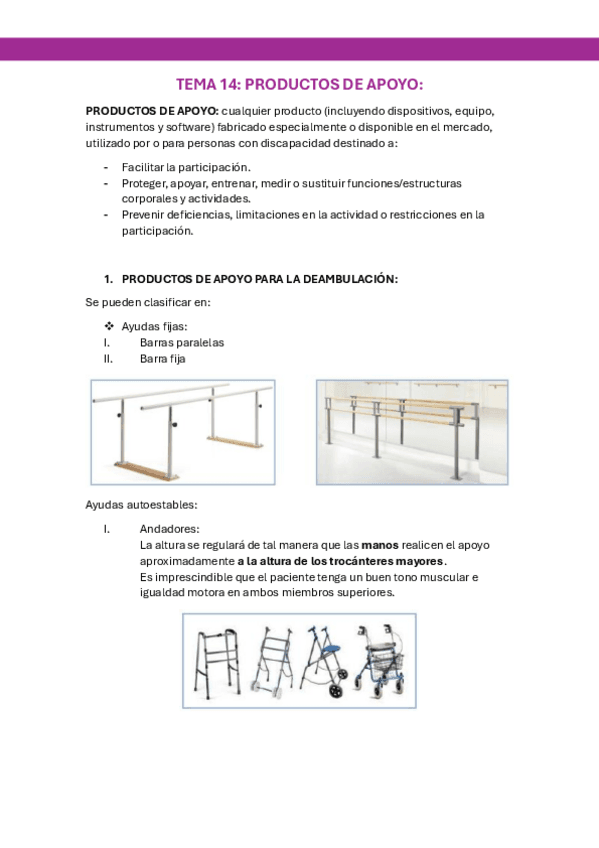 TEMA 14: PRODUCTOS DE APOYO:

PRODUCTOS DE APOYO: cualquier producto (incluyendo dispositivos, equipo, instrumentos y software) fabricado especialmente o disponible en el mercado, utilizado por o para personas con discapacidad destinado a:

- Facilitar la participación.
- Proteger, apoyar, entrenar, medir o sustituir funciones/estructuras corporales y actividades.
- Prevenir deficiencias, limitaciones en la actividad o restricciones en la participación.

1. PRODUCTOS DE APOYO PARA LA DEAMBULACIÓN:

Se pueden clasificar en:

❖ Ayudas fijas:
I. Barras paralelas
II. Barra fija

Ayudas autoestables:

I. Andadores:
La altura se regulará de tal manera que las manos realicen el apoyo aproximadamente a la altura de los trocánteres mayores.
Es imprescindible que el paciente tenga un buen tono muscular e igualdad motora en ambos miembros superiores.