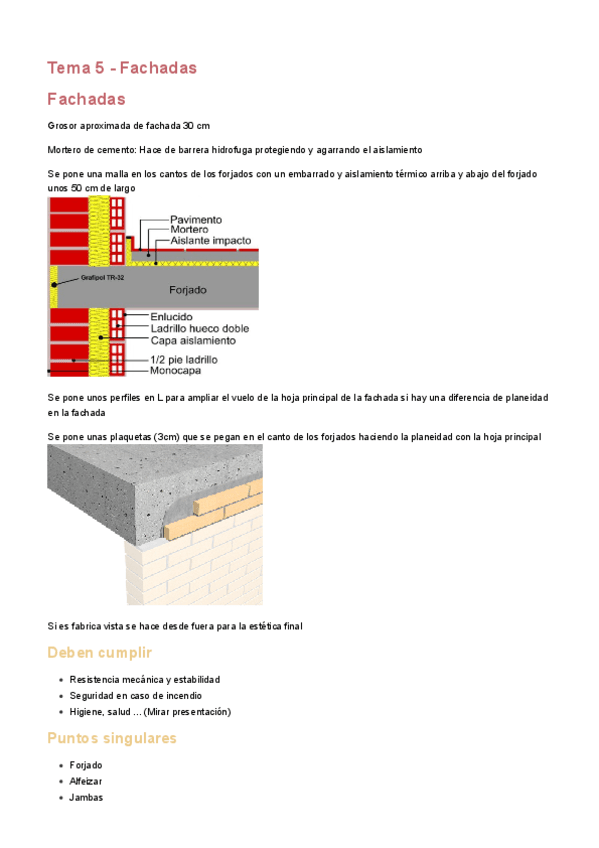 Tema 5 - Fachadas

Fachadas

Grosor aproximada de fachada 30 cm

Mortero de cemento: Hace de barrera hidrofuga protegiendo y agarrando el aislamiento

Se pone una malla en los cantos de los forjados con un embarrado y aislamiento térmico arriba y abajo del forjado unos 50 cm de largo

Pavimento
Mortero
Aislante impacto
Grafipol TR-32
Forjado
Enlucido
Ladrillo hueco doble
Capa aislamiento
1/2 pie ladrillo
Monocapa

Se pone unos perfiles en L para ampliar el vuelo de la hoja principal de la fachada si hay una diferencia de planeidad en la fachada

Se pone unas plaquetas (3cm) que se pegan en el canto de los forjados haciendo la planeidad con la hoja principal

Si es fabrica vista se hace desde fuera para la estética final

Deben cumplir

- Resistencia mecánica y estabilidad
- Seguridad en caso de incendio
- Higiene, salud ... (Mirar presentación)

Puntos singulares

- Forjado
- Alfeizar
- Jambas