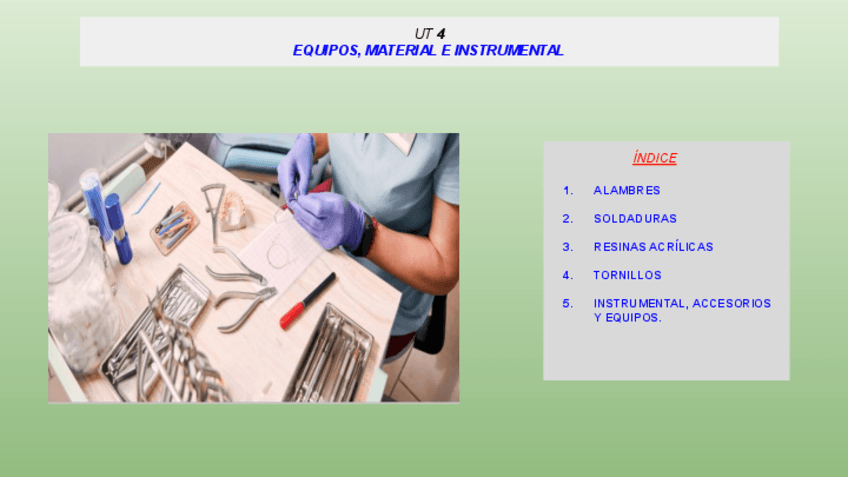 UT 4
EQUIPOS, MATERIAL E INSTRUMENTAL

ÍNDICE

1. ALAMBRES
2. SOLDADURAS
3. RESINAS ACRÍLICAS
4. TORNILLOS
5. INSTRUMENTAL, ACCESORIOS Y EQUIPOS.