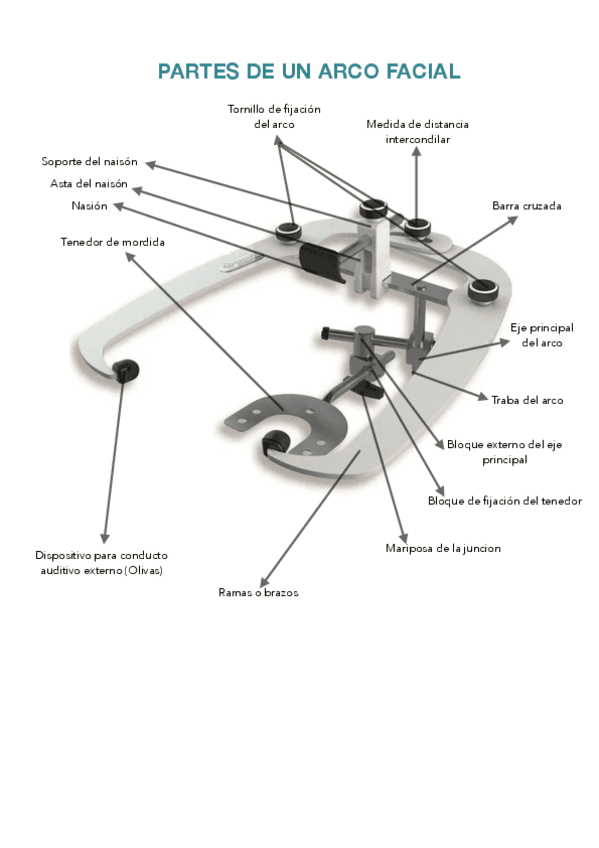 PARTES DE UN ARCO FACIAL

Tornillo de fijación del arco

Medida de distancia intercondilar

Soporte del naisón

Asta del naisón

Nasión

Barra cruzada

Tenedor de mordida

Eje principal del arco

Traba del arco

Bloque externo del eje principal

Bloque de fijación del tenedor

Mariposa de la juncion

Dispositivo para conducto auditivo externo (Olivas)

Ramas o brazos