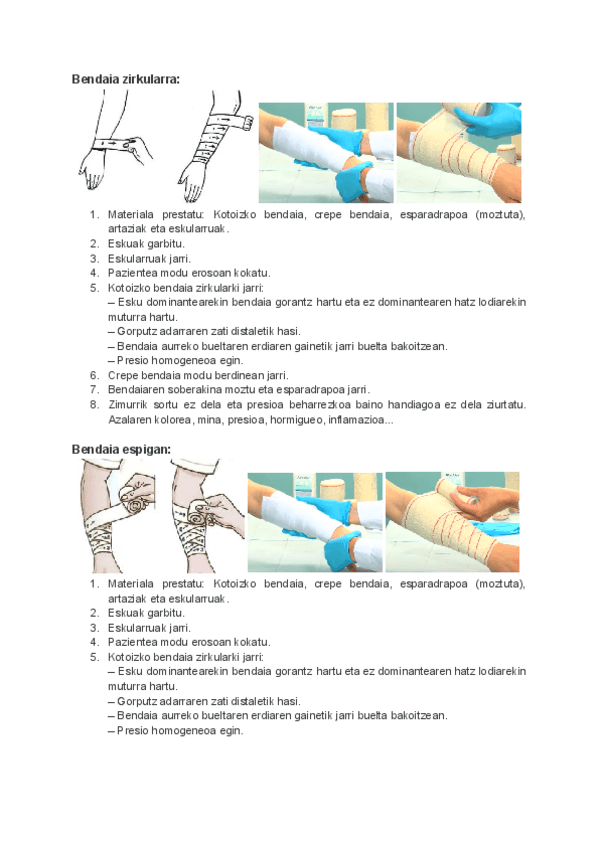 Bendaia zirkularra:

1. Materiala prestatu: Kotoizko bendaia, crepe bendaia, esparadrapoa (moztuta), artaziak eta eskularruak.
2. Eskuak garbitu.
3. Eskularruak jarri.
4. Pazientea modu erosoan kokatu.
5. Kotoizko bendaia zirkularki jarri:
– Esku dominantearekin bendaia gorantz hartu eta ez dominantearen hatz lodiarekin muturra hartu.
– Gorputz adarraren zati distaletik hasi.
– Bendaia aurreko bueltaren erdiaren gainetik jarri buelta bakoitzean.
– Presio homogeneoa egin.
6. Crepe bendaia modu berdinean jarri.
7. Bendaiaren soberakina moztu eta esparadrapoa jarri.
8. Zimurrik sortu ez dela eta presioa beharrezkoa baino handiagoa ez dela ziurtatu. Azalaren kolorea, mina, presioa, hormigueo, inflamazioa...

Bendaia espigan:

1. Materiala prestatu: Kotoizko bendaia, crepe bendaia, esparadrapoa (moztuta), artaziak eta eskularruak.
2. Eskuak garbitu.
3. Eskularruak jarri.
4. Pazientea modu erosoan kokatu.
5. Kotoizko bendaia zirkularki jarri:
– Esku dominantearekin bendaia gorantz hartu eta ez dominantearen hatz lodiarekin muturra hartu.
– Gorputz adarraren zati distaletik hasi.
– Bendaia aurreko bueltaren erdiaren gainetik jarri buelta bakoitzean.
– Presio homogeneoa egin.