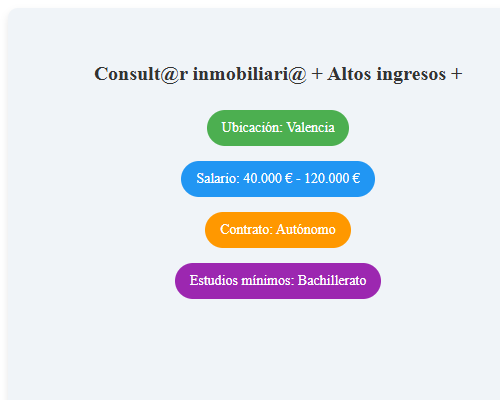 Consult@r inmobiliari@ + Altos ingresos +

Ubicación: Valencia

Salario: 40.000 € - 120.000 €

Contrato: Autónomo

Estudios mínimos: Bachillerato