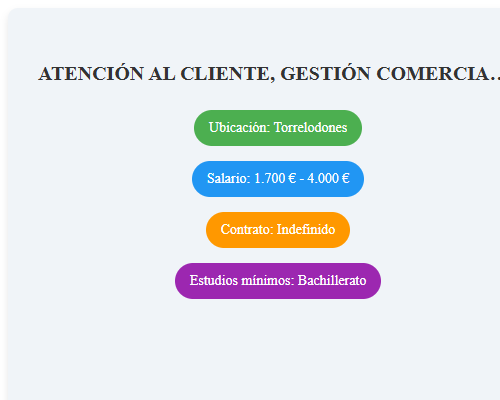 ATENCIÓN AL CLIENTE, GESTIÓN COMERCIA…

Ubicación: Torrelodones

Salario: 1.700 € - 4.000 €

Contrato: Indefinido

Estudios mínimos: Bachillerato